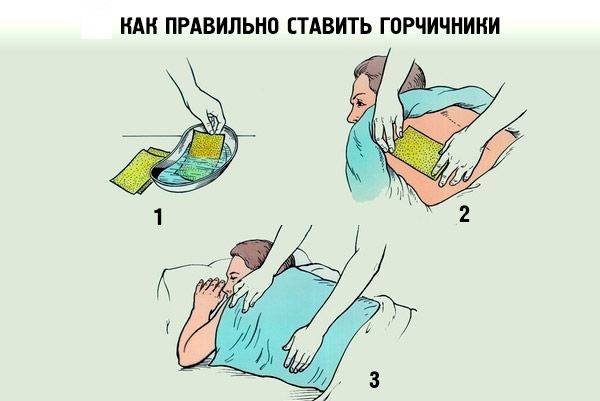 КАК ПРАВИЛЬНО СТАВИТЬ ГОРЧИЧНИКИ

1

2

3